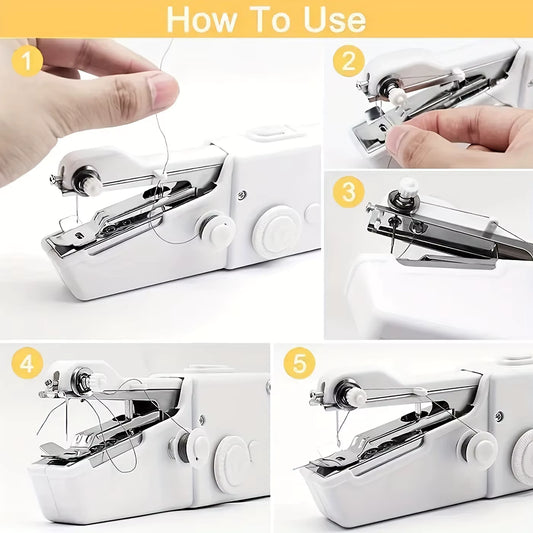 How To Use

1

2

3

4

5