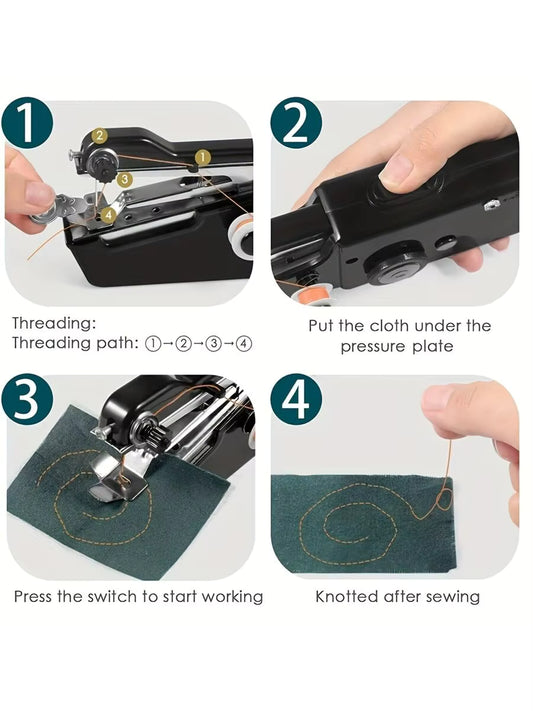 1

2

1

3

4

Threading:
Threading path: ①→②→③→④

2

Put the cloth under the pressure plate

3

Press the switch to start working

4

Knotted after sewing