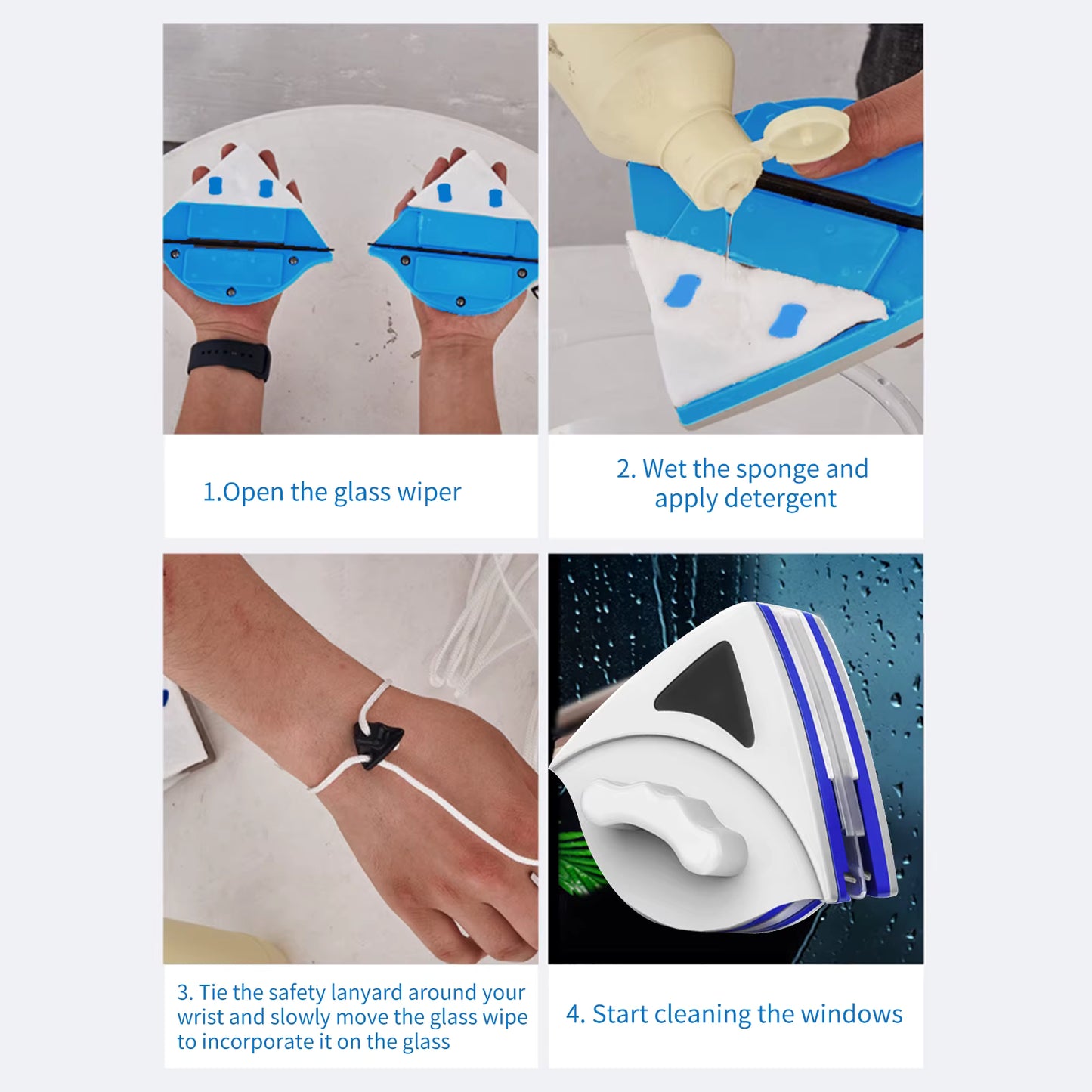 1.Open the glass wiper

2. Wet the sponge and apply detergent

3. Tie the safety lanyard around your wrist and slowly move the glass wipe to incorporate it on the glass

4. Start cleaning the windows