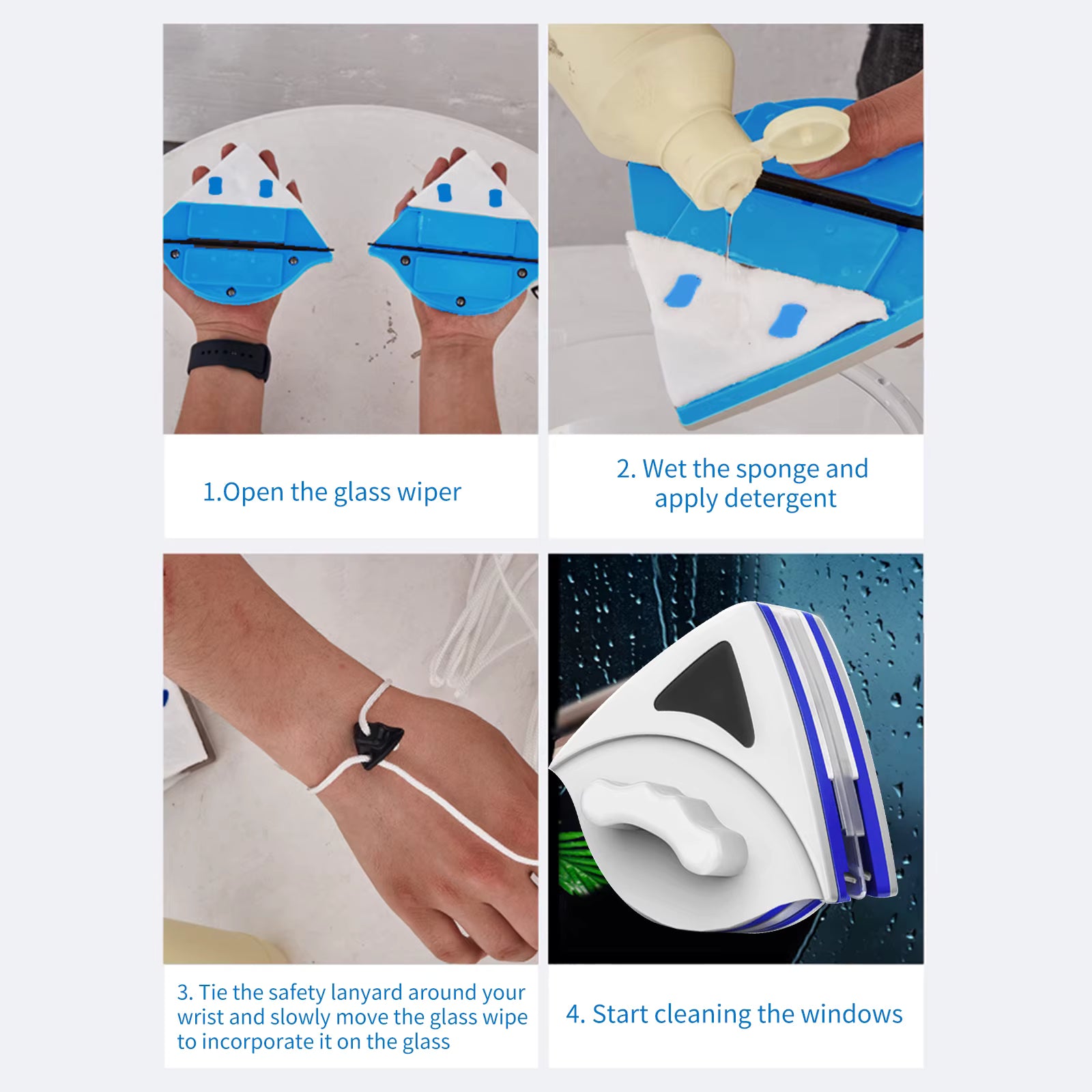 1.Open the glass wiper

2. Wet the sponge and apply detergent

3. Tie the safety lanyard around your wrist and slowly move the glass wipe to incorporate it on the glass

4. Start cleaning the windows