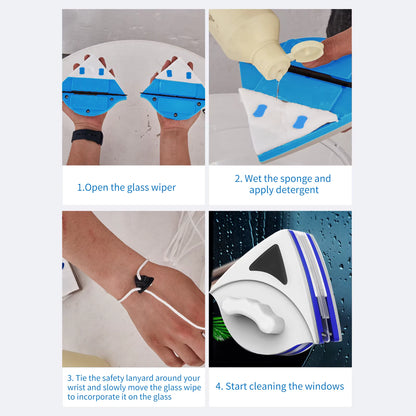 1.Open the glass wiper

2. Wet the sponge and apply detergent

3. Tie the safety lanyard around your wrist and slowly move the glass wipe to incorporate it on the glass

4. Start cleaning the windows